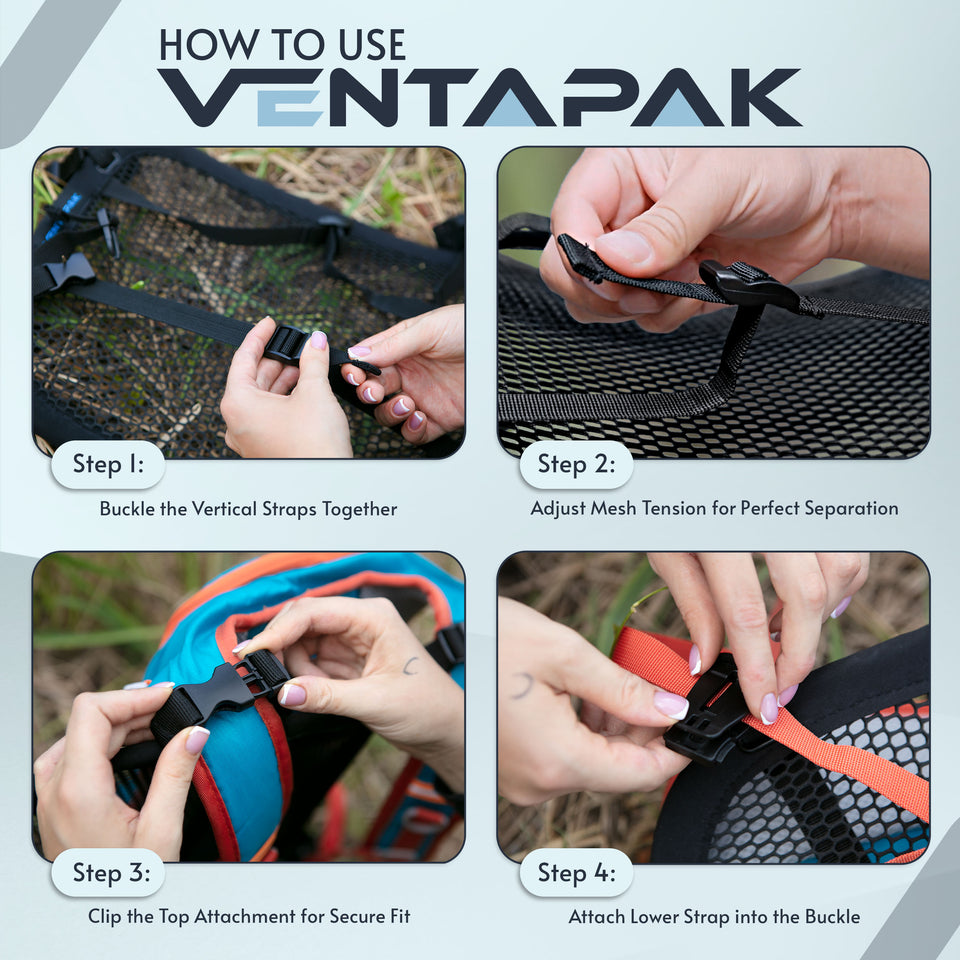 HOW TO USE
VENTAPAK

Step 1:
Buckle the Vertical Straps Together

Step 2:
Adjust Mesh Tension for Perfect Separation

Step 3:
Clip the Top Attachment for Secure Fit

Step 4:
Attach Lower Strap into the Buckle